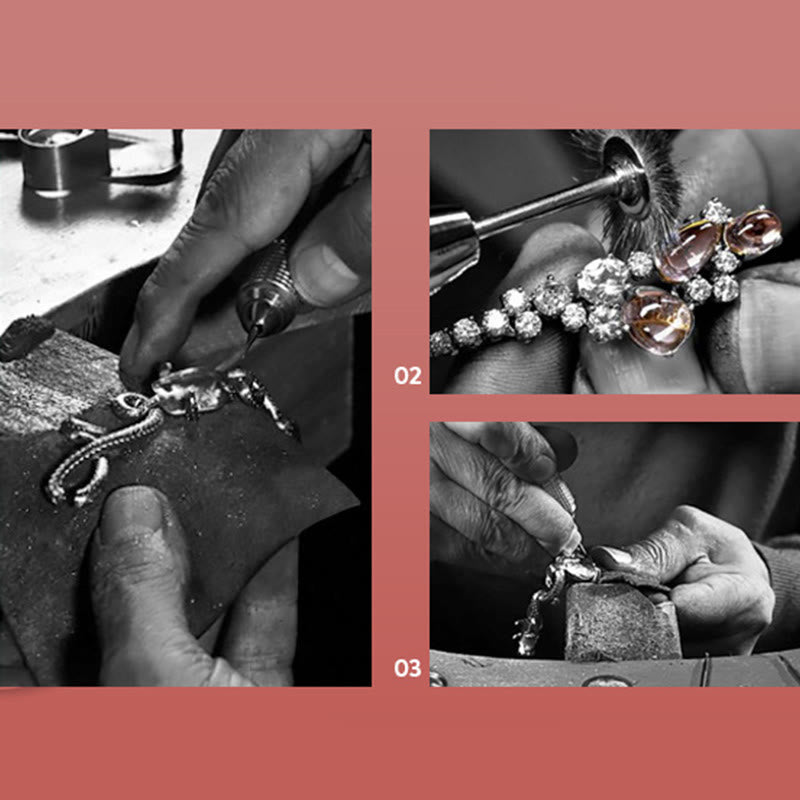 02

03